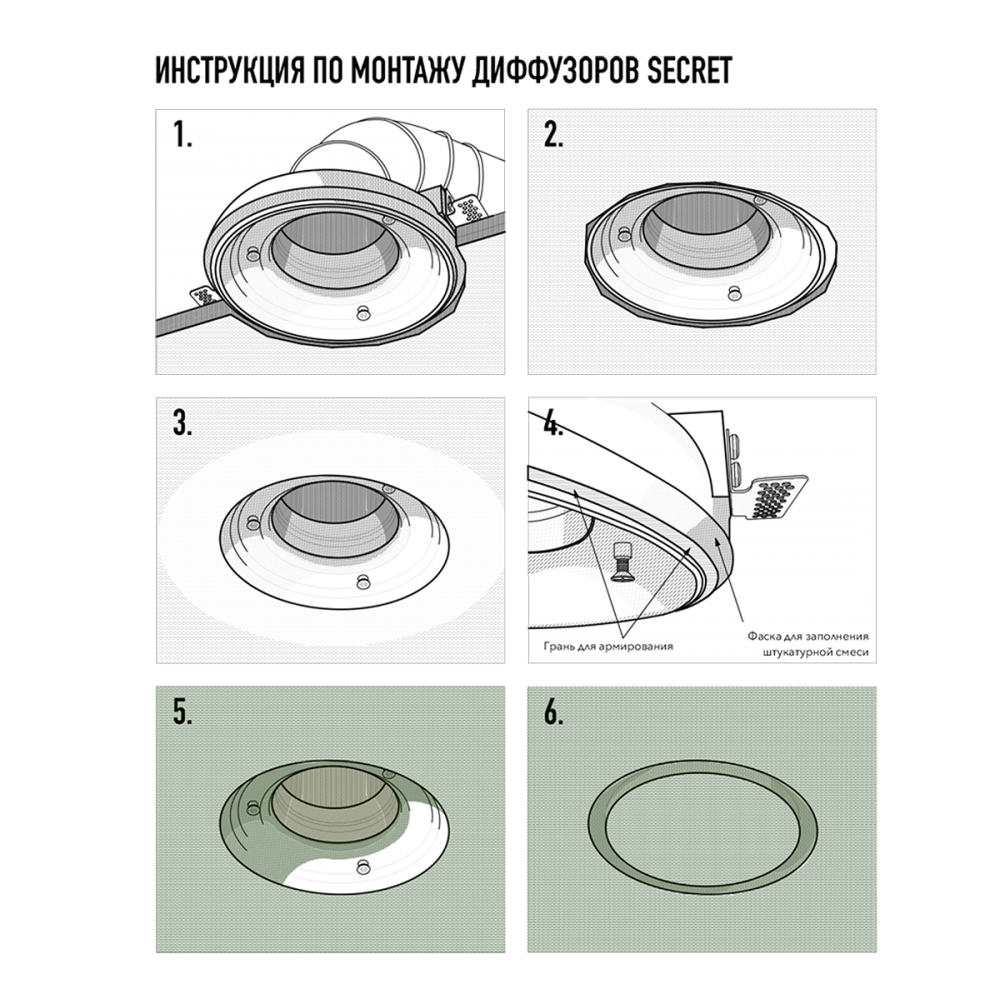 ИНСТРУКЦИЯ ПО МОНТАЖУ ДИФФУЗОРОВ SECRET

1.

2.

3.

4.

Грань для армирования

Фаска для заполнения штукатурной смеси

5.

6.